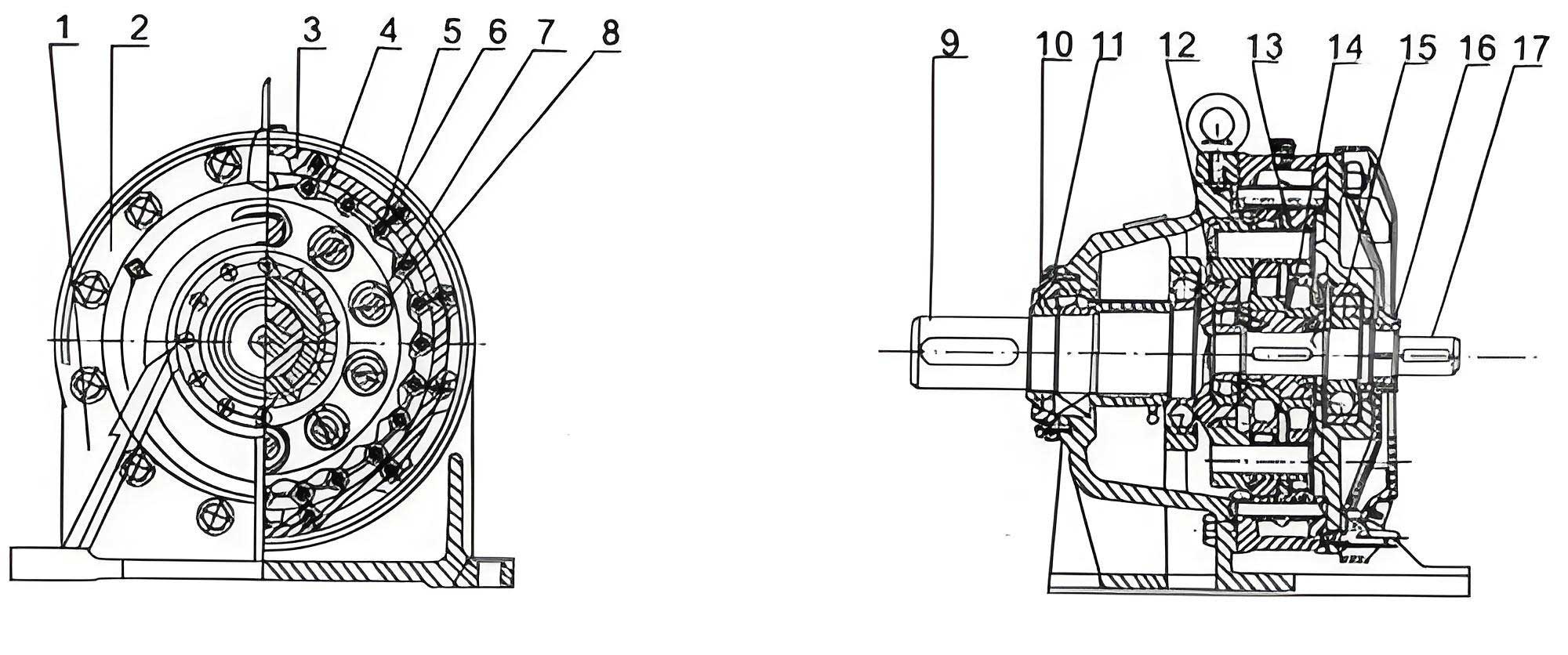 1 2 3 4 5 6 7 8

9 10 11 12 13 14 15 16 17